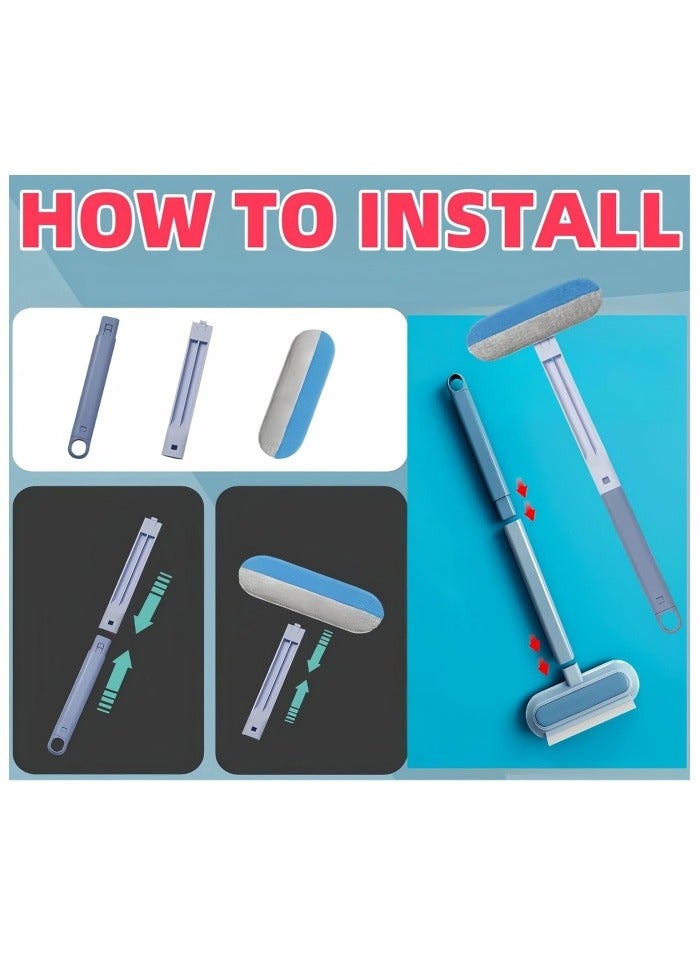 HOW TO INSTALL